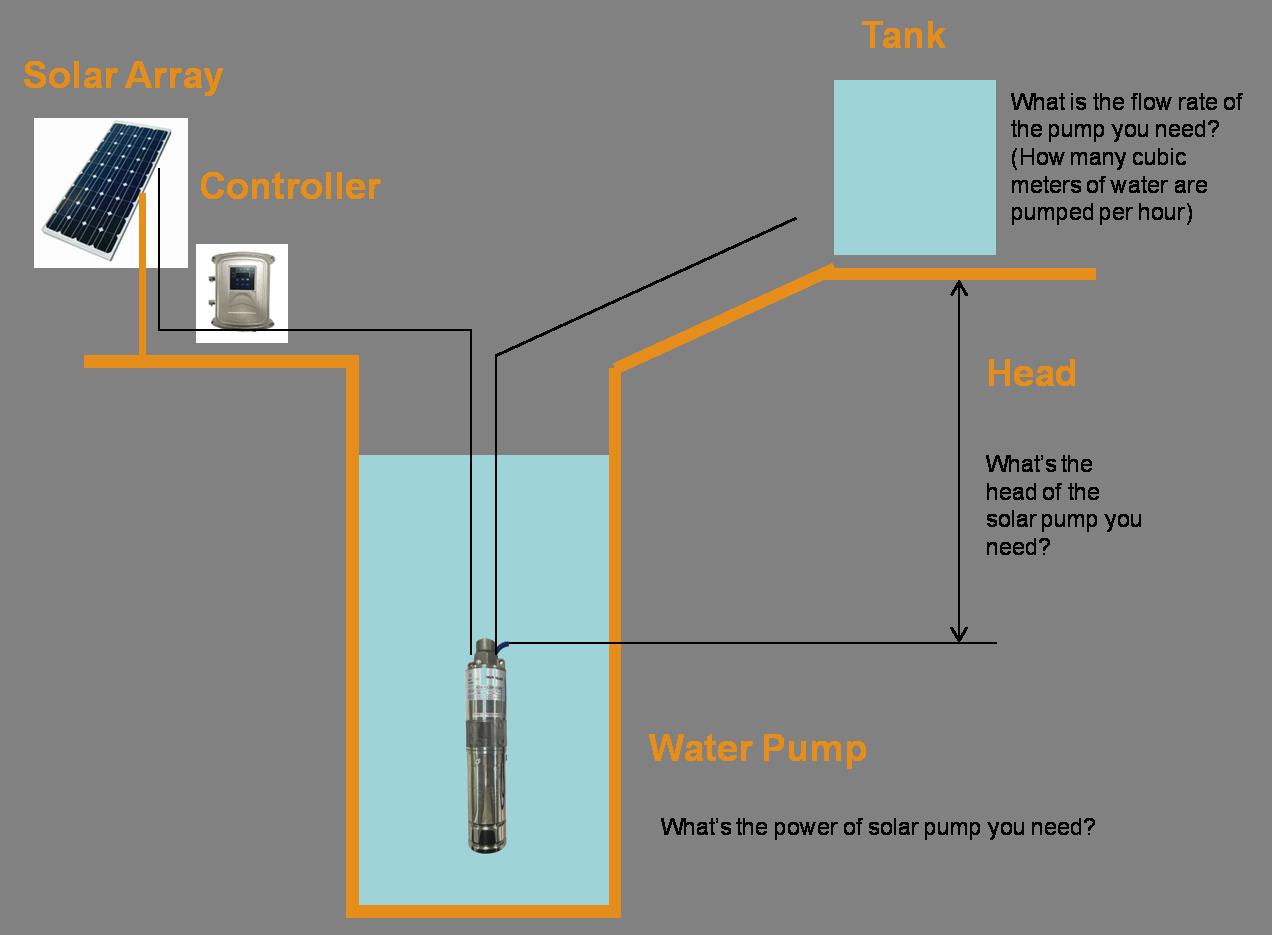 Solar Array

Controller

Tank

What is the flow rate of the pump you need? (How many cubic meters of water are pumped per hour)

Head

What's the head of the solar pump you need?

Water Pump

What's the power of solar pump you need?