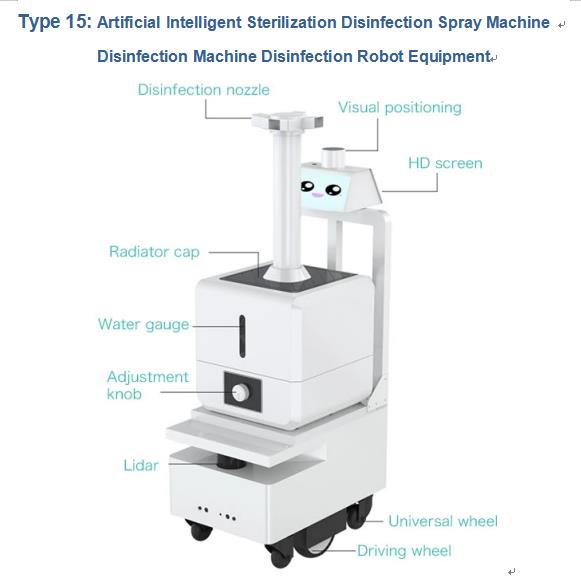 Type 15: Artificial Intelligent Sterilization Disinfection Spray Machine Disinfection Machine Disinfection Robot Equipment

Disinfection nozzle

Visual positioning

HD screen

Radiator cap

Water gauge

Adjustment knob

Lidar

Universal wheel

Driving wheel