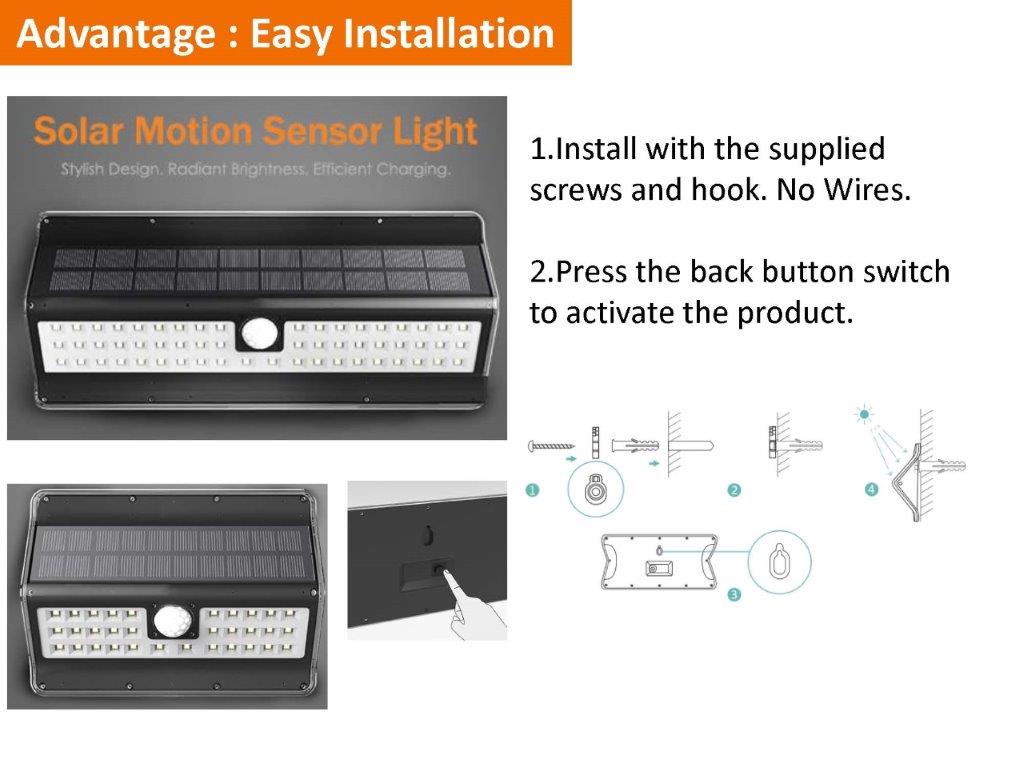 Advantage : Easy Installation

Solar Motion Sensor Light

Stylish Design. Radiant Brightness. Efficient Charging.

1.Install with the supplied screws and hook. No Wires.

2.Press the back button switch to activate the product.

1

2

4

3