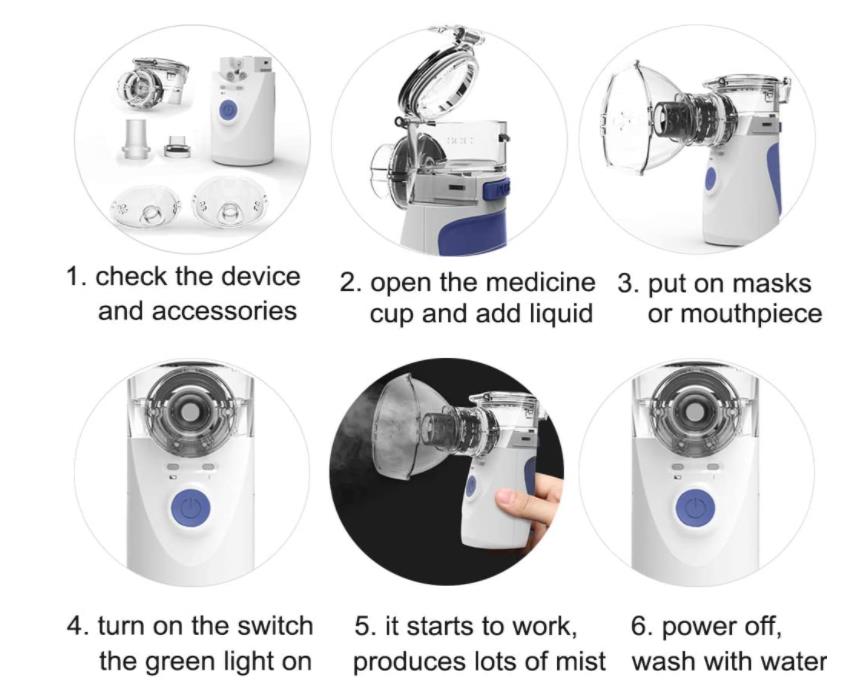 1. check the device and accessories

2. open the medicine cup and add liquid

3. put on masks or mouthpiece

4. turn on the switch the green light on

5. it starts to work, produces lots of mist

6. power off, wash with water